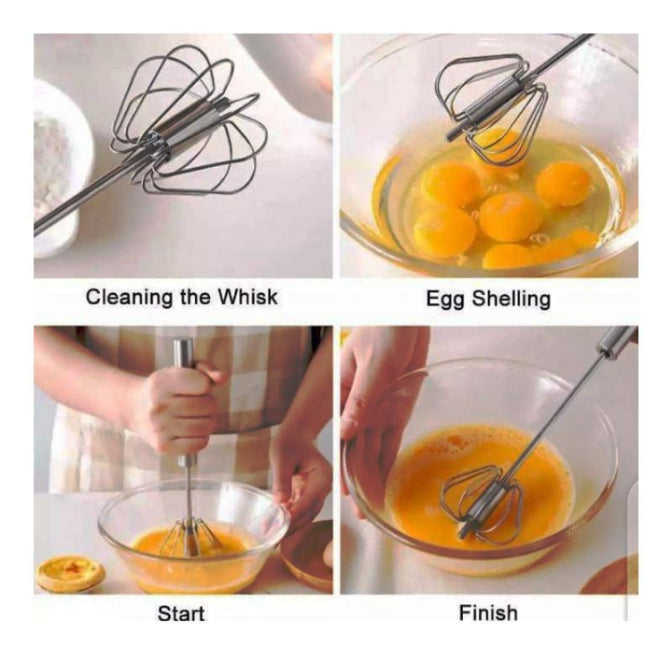 Cleaning the Whisk

Egg Shelling

Start

Finish